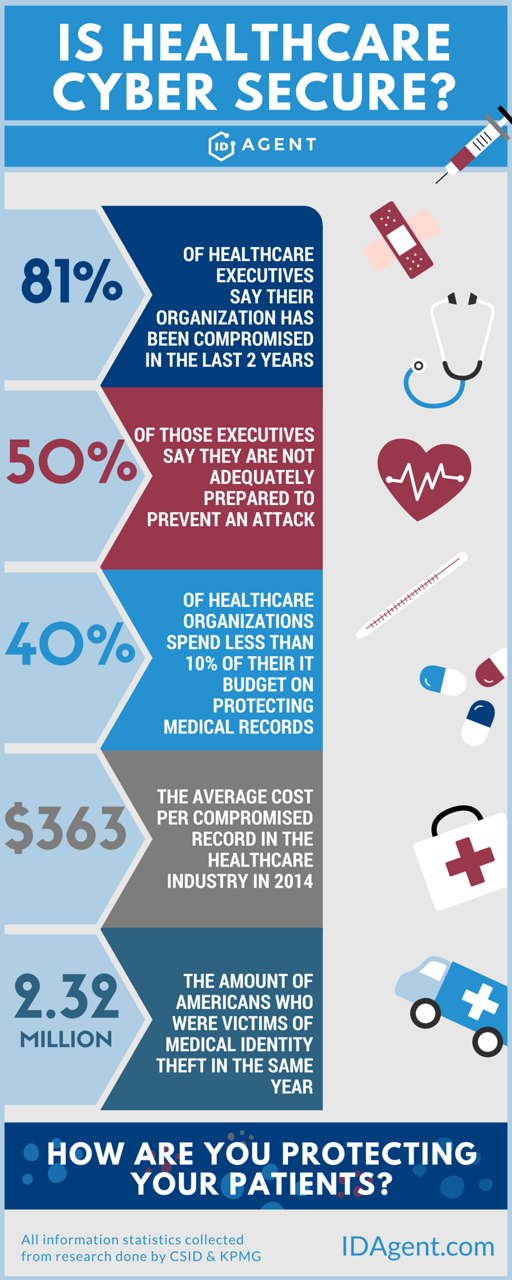 IS HEALTHCARE CYBER SECURE?

ID AGENT

81%

OF HEALTHCARE EXECUTIVES SAY THEIR ORGANIZATION HAS BEEN COMPROMISED IN THE LAST 2 YEARS

50%

OF THOSE EXECUTIVES SAY THEY ARE NOT ADEQUATELY PREPARED TO PREVENT AN ATTACK

40%

OF HEALTHCARE ORGANIZATIONS SPEND LESS THAN 10% OF THEIR IT BUDGET ON PROTECTING MEDICAL RECORDS

$363

THE AVERAGE COST PER COMPROMISED RECORD IN THE HEALTHCARE INDUSTRY IN 2014

2.32 MILLION

THE AMOUNT OF AMERICANS WHO WERE VICTIMS OF MEDICAL IDENTITY THEFT IN THE SAME YEAR

HOW ARE YOU PROTECTING YOUR PATIENTS?

All information statistics collected from research done by CSID & KPMG

IDAgent.com